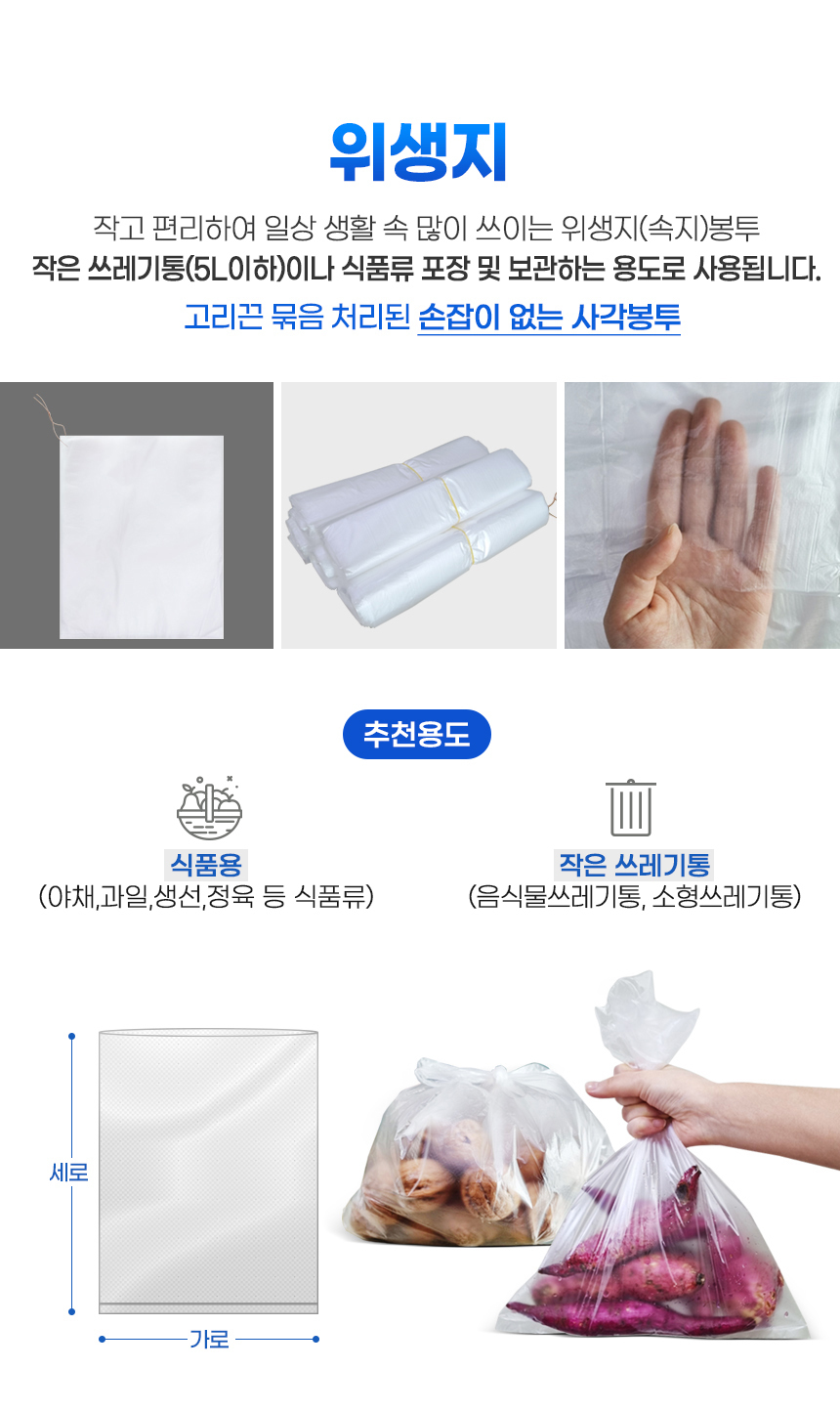 위생지

작고 편리하여 일상 생활 속 많이 쓰이는 위생지(속지)봉투
작은 쓰레기통(5L이하)이나 식품류 포장 및 보관하는 용도로 사용됩니다.
고리끈 묶음 처리된 손잡이 없는 사각봉투

추천용도

식품용
(야채,과일,생선,정육 등 식품류)

작은 쓰레기통
(음식물쓰레기통, 소형쓰레기통)

세로
가로